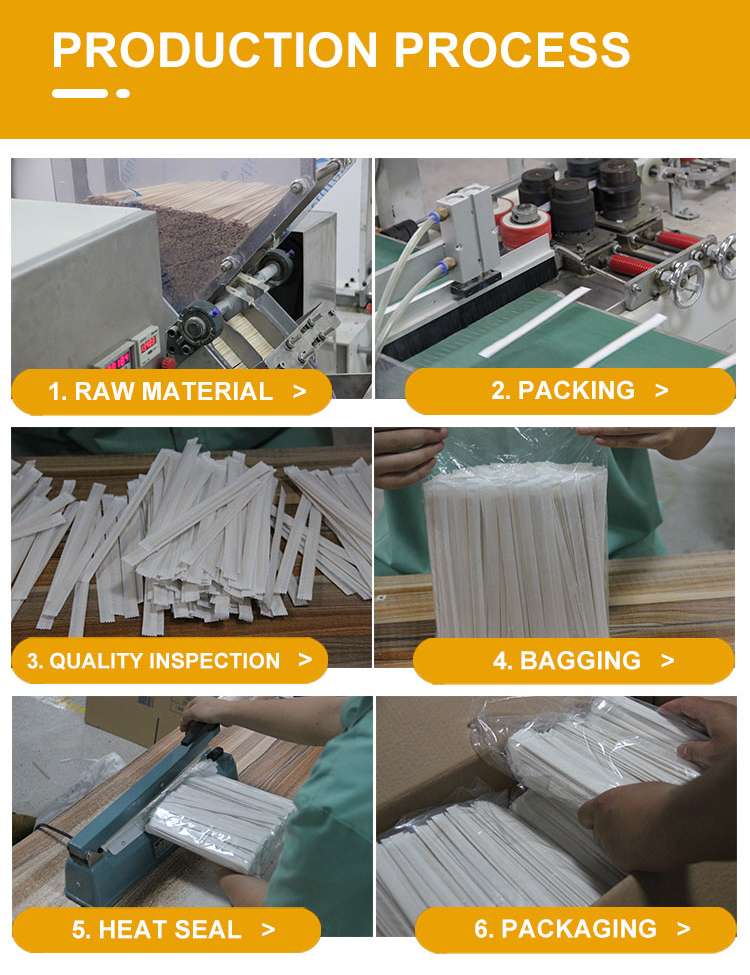 PRODUCTION PROCESS

1. RAW MATERIAL >

2. PACKING >

3. QUALITY INSPECTION >

4. BAGGING >

5. HEAT SEAL >

6. PACKAGING >